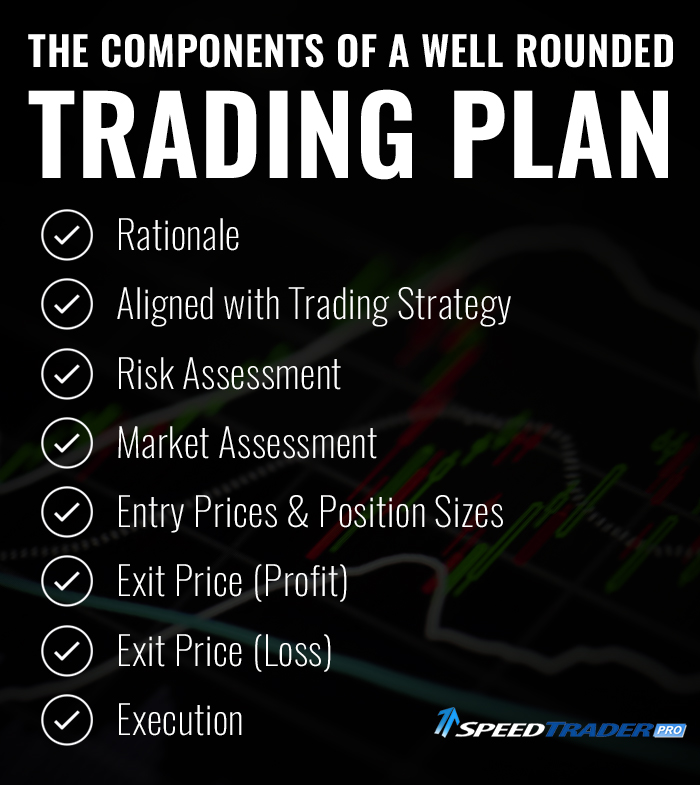 THE COMPONENTS OF A WELL ROUNDED
TRADING PLAN

Rationale
Aligned with Trading Strategy
Risk Assessment
Market Assessment
Entry Prices & Position Sizes
Exit Price (Profit)
Exit Price (Loss)
Execution

SPEEDTRADER PRO